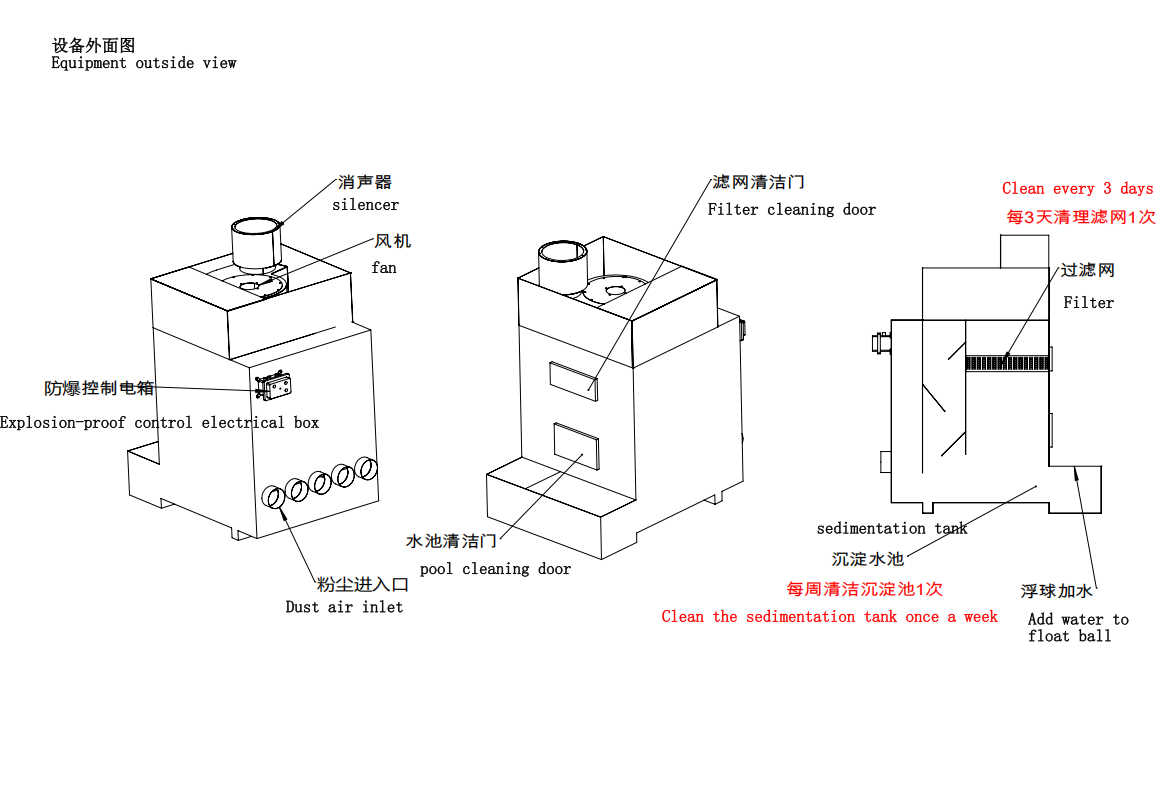 设备外面图
Equipment outside view

消声器
silencer

风机
fan

防爆控制电箱
Explosion-proof control electrical box

粉尘进入口
Dust air inlet

滤网清洁门
Filter cleaning door

水池清洁门
pool cleaning door

Clean every 3 days
每3天清理滤网1次

过滤网
Filter

sedimentation tank
沉淀水池

每周清洁沉淀池1次
Clean the sedimentation tank once a week

浮球加水
Add water to float ball